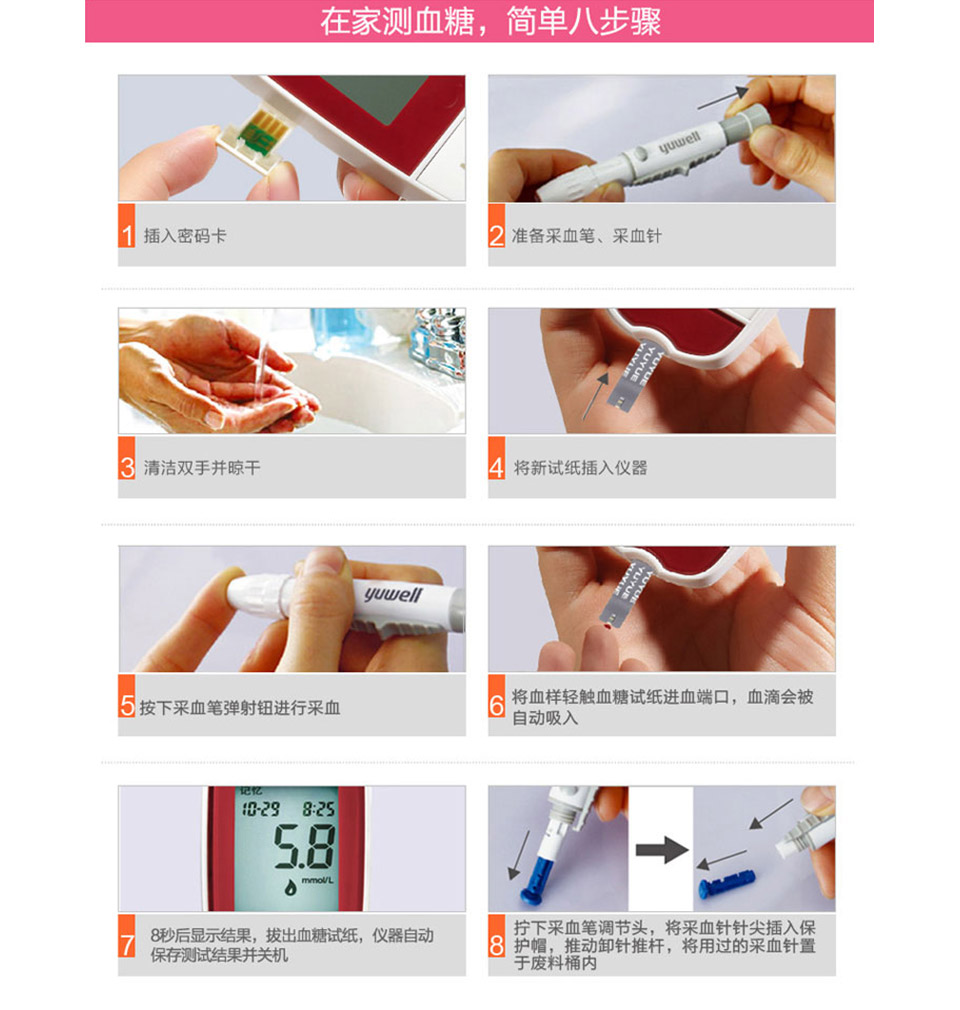 在家测血糖，简单八步骤

1 插入密码卡

yuwell

2 准备采血笔、采血针

3 清洁双手并晾干

YUYUE

4 将新试纸插入仪器

yuwell

5 按下采血笔弹射钮进行采血

YUYUE

6 将血样轻触血糖试纸进血端口，血滴会被自动吸入

记忆
10-29 8:25
5.8
mmol/L

7 8秒后显示结果，拔出血糖试纸，仪器自动保存测试结果并关机

8 拧下采血笔调节头，将采血针针尖插入保护帽，推动卸针推杆，将用过的采血针置于废料桶内